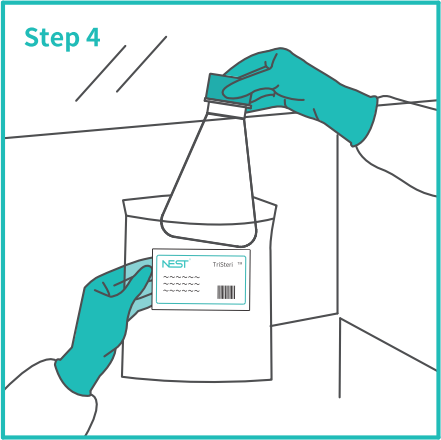 Step 4

NEST

TriSteri TM