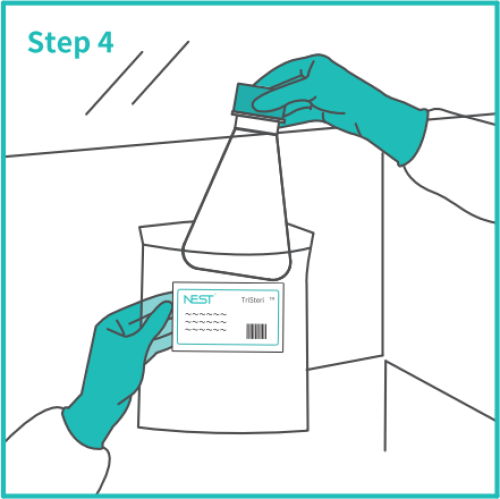 Step 4

NEST

TriSteri ™